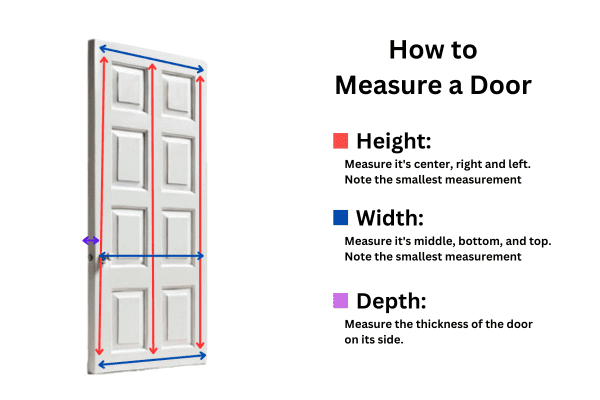 How to
Measure a Door

Height:
Measure it's center, right and left.
Note the smallest measurement

Width:
Measure it's middle, bottom, and top.
Note the smallest measurement

Depth:
Measure the thickness of the door on its side.